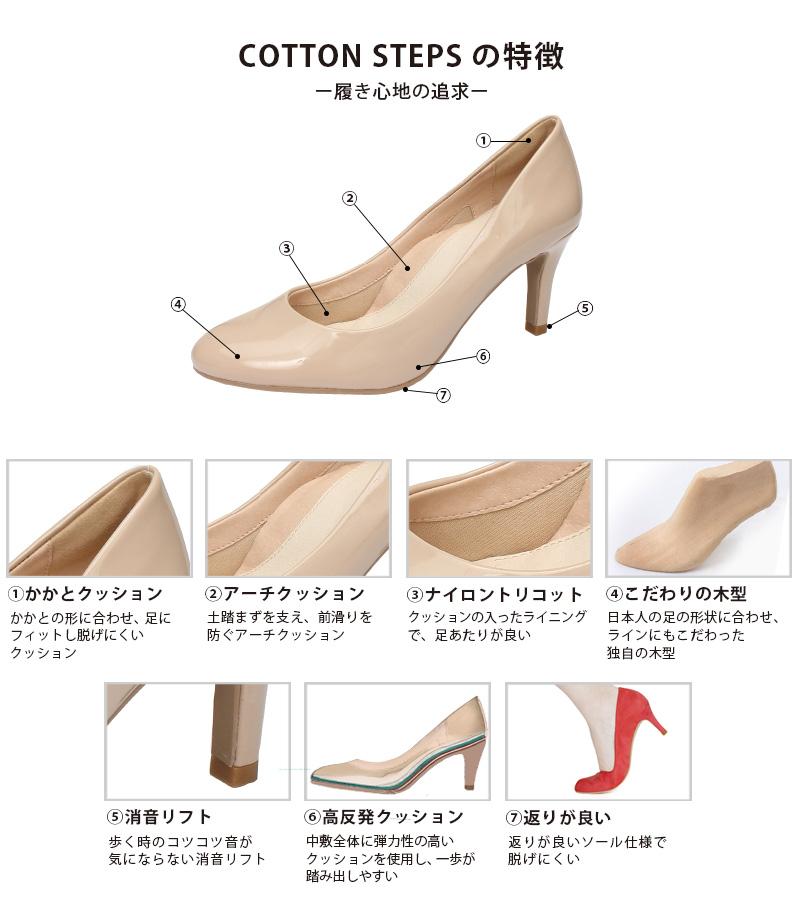 COTTON STEPS の特徴

ー履き心地の追求ー

①
②
③
④
⑤
⑥
⑦

①かかとクッション
かかとの形に合わせ、足にフィットし脱げにくいクッション

②アーチクッション
土踏まずを支え、前滑りを防ぐアーチクッション

③ナイロントリコット
クッションの入ったライニングで、足あたりが良い

④こだわりの木型
日本人の足の形状に合わせ、ラインにもこだわった独自の木型

⑤消音リフト
歩く時のコツコツ音が気にならない消音リフト

⑥高反発クッション
中敷全体に弾力性の高いクッションを使用し、一歩が踏み出しやすい

⑦返りが良い
返りが良いソール仕様で脱げにくい